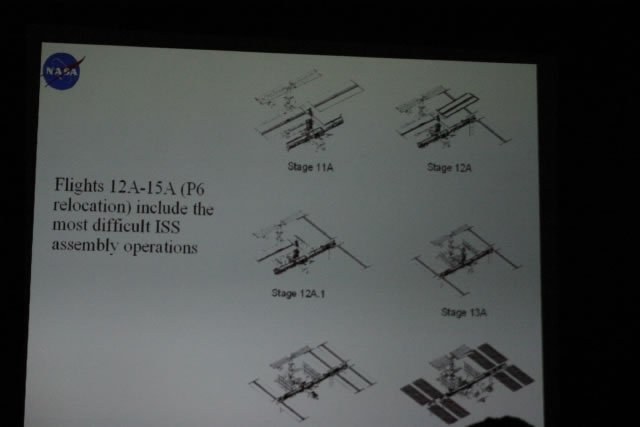 NASA

Flights 12A-15A (P6 relocation) include the most difficult ISS assembly operations

Stage 11A

Stage 12A

Stage 12A.1

Stage 13A